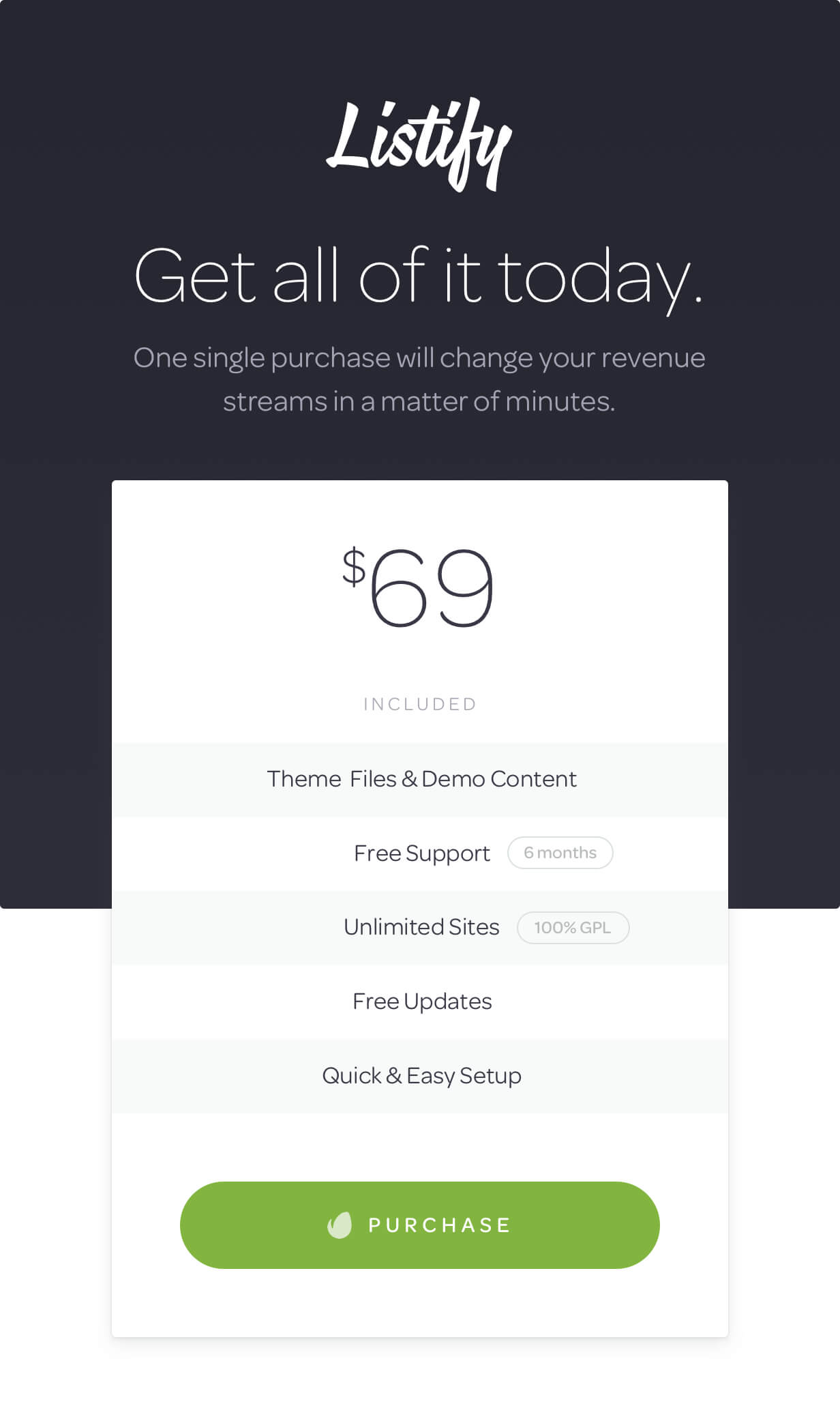 Listify

Get all of it today.

One single purchase will change your revenue streams in a matter of minutes.

$69

INCLUDED

Theme Files & Demo Content

Free Support 6 months

Unlimited Sites 100% GPL

Free Updates

Quick & Easy Setup

PURCHASE